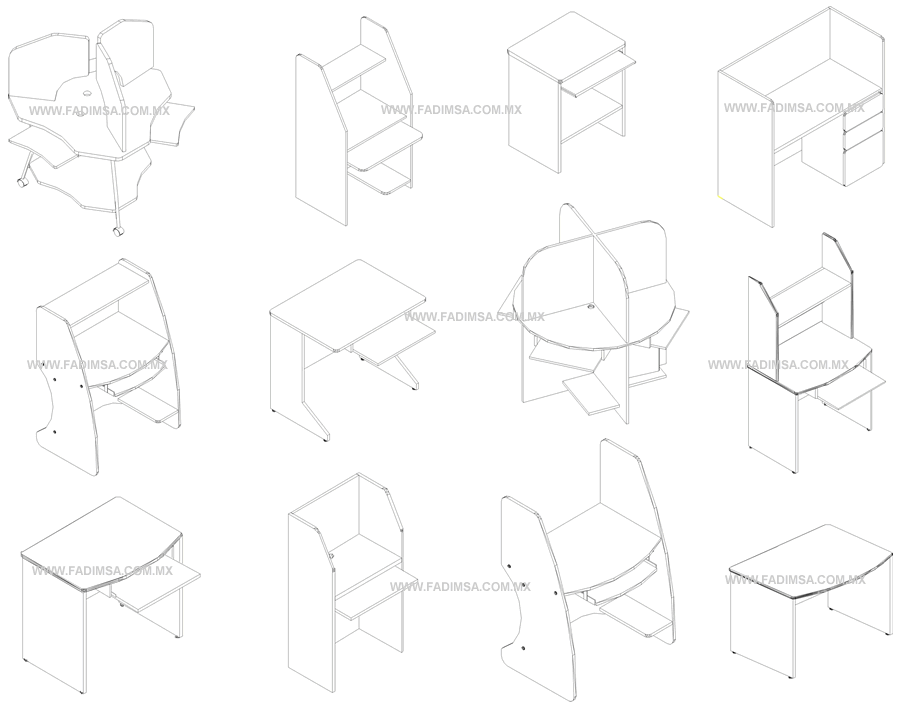 WWW.FADIMSA.COM.MX WWW.FADIMSA.COM.MX WWW.FADIMSA.COM.MX

WWW.FADIMSA.COM.MX WWW.FADIMSA.COM.MX WWW.FADIMSA.COM.MX

WWW.FADIMSA.COM.MX WWW.FADIMSA.COM.MX WWW.FADIMSA.COM.MX